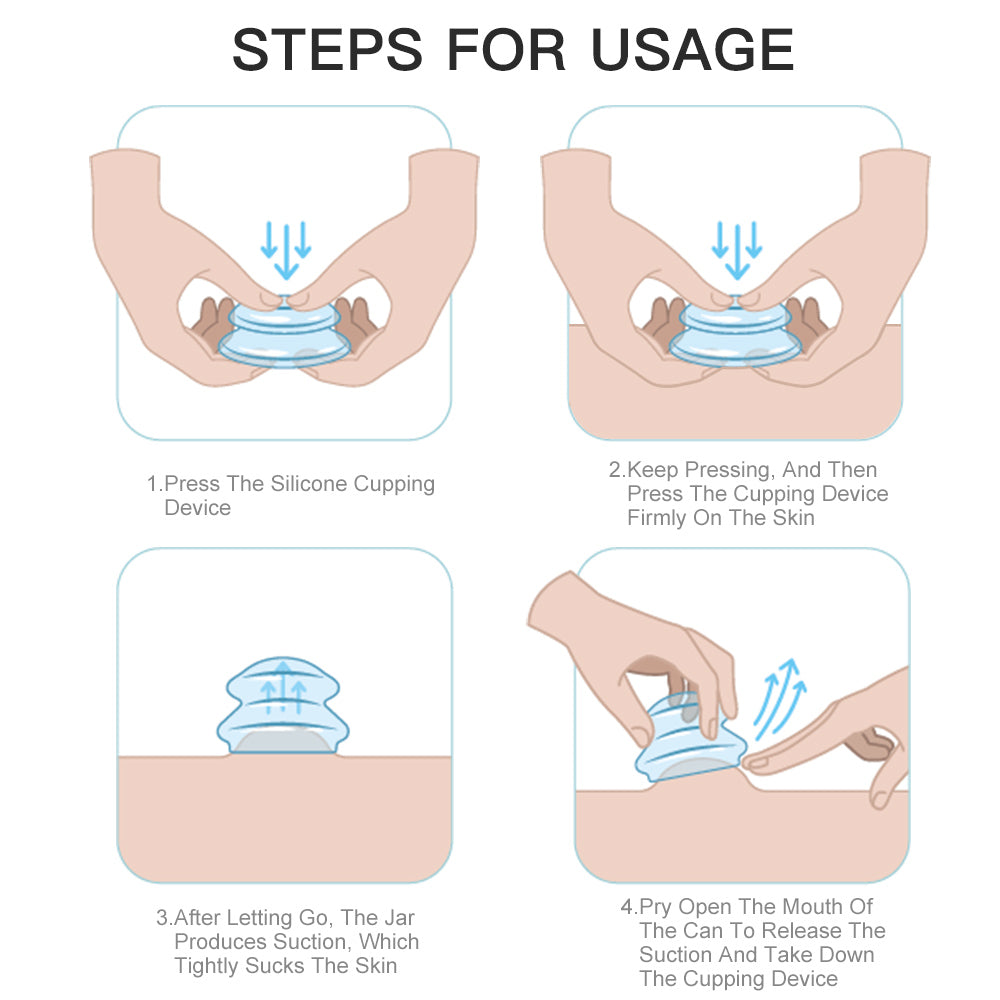 STEPS FOR USAGE

1.Press The Silicone Cupping Device

2.Keep Pressing, And Then Press The Cupping Device Firmly On The Skin

3.After Letting Go, The Jar Produces Suction, Which Tightly Sucks The Skin

4.Pry Open The Mouth Of The Can To Release The Suction And Take Down The Cupping Device