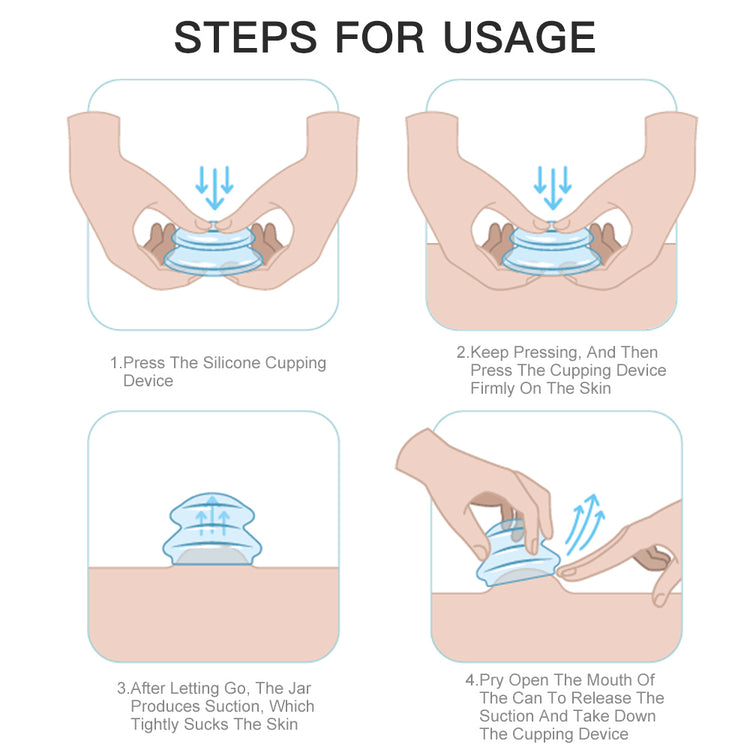 STEPS FOR USAGE

1.Press The Silicone Cupping Device

2.Keep Pressing, And Then Press The Cupping Device Firmly On The Skin

3.After Letting Go, The Jar Produces Suction, Which Tightly Sucks The Skin

4.Pry Open The Mouth Of The Can To Release The Suction And Take Down The Cupping Device